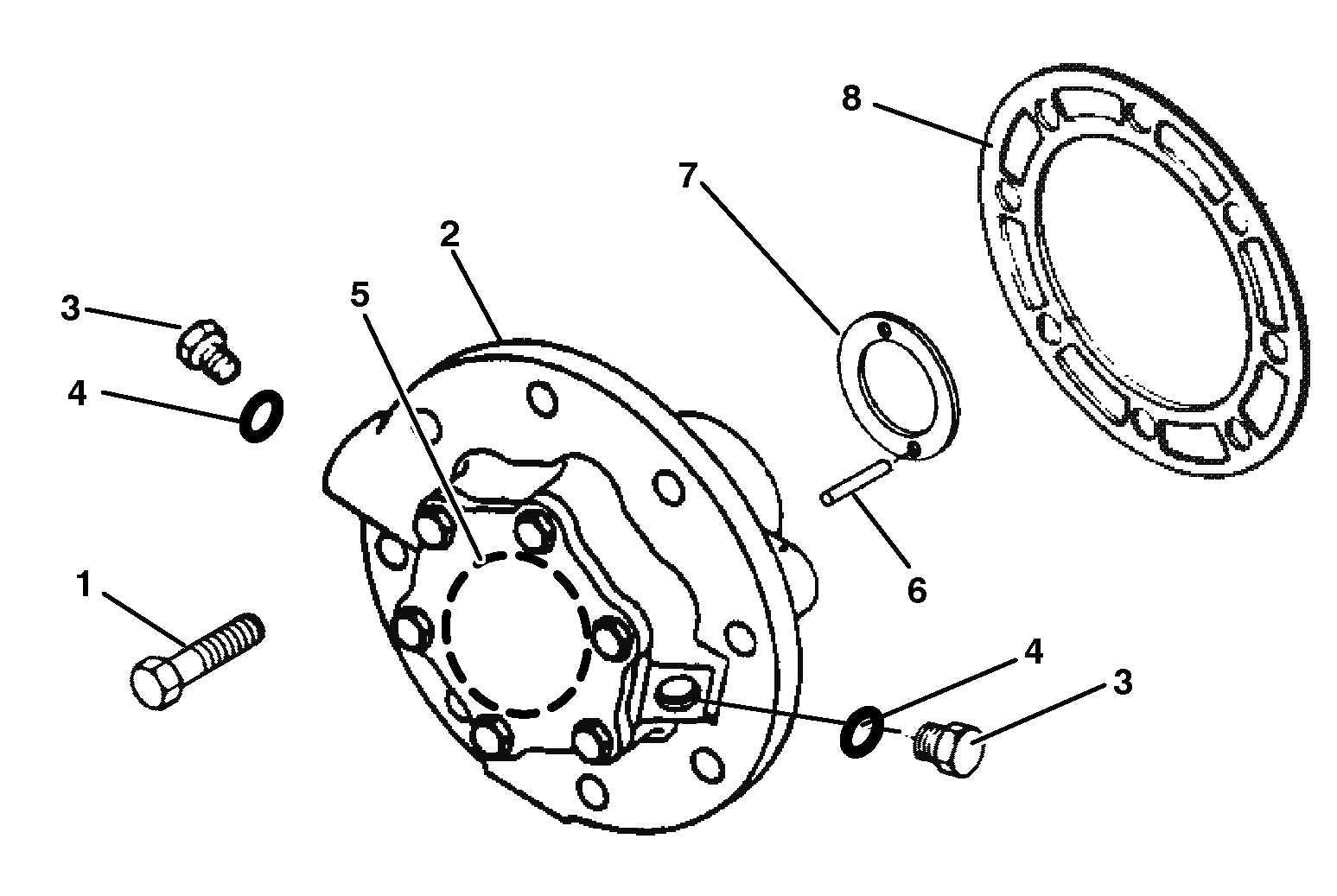 8
7
2
5
3
4
6
1
4
3