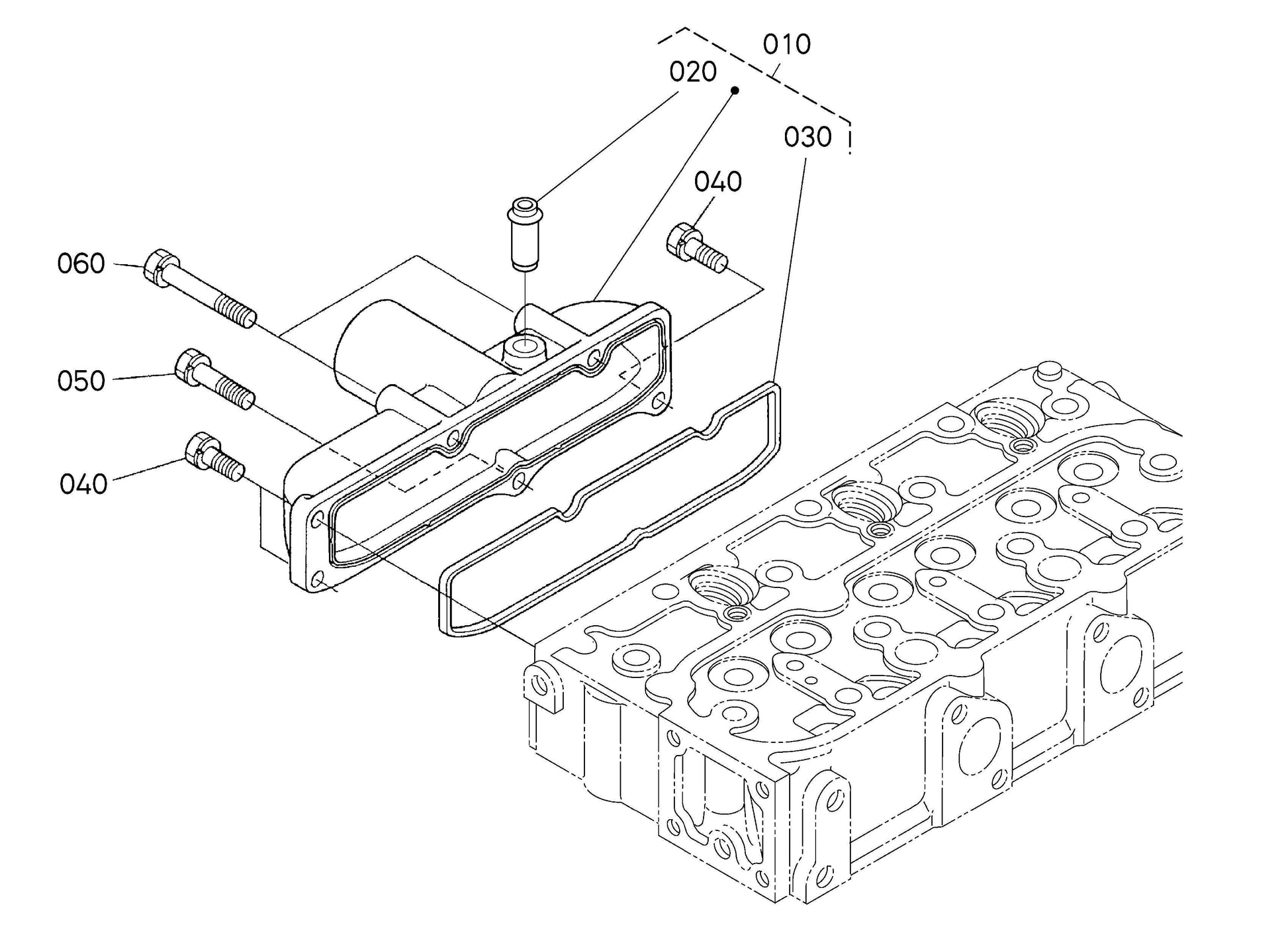 010
020
030
040
060
050
040