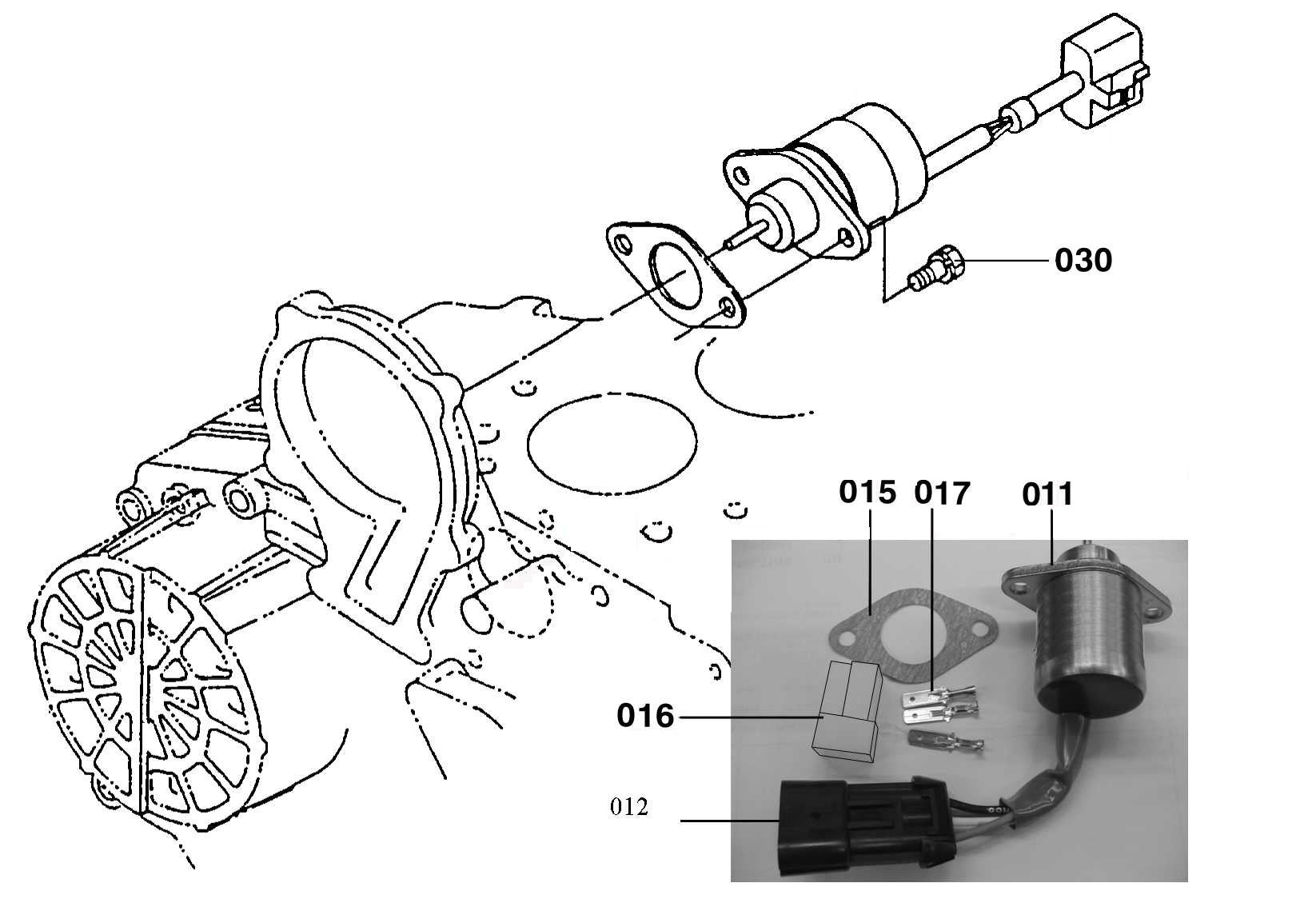 030

015 017 011

016

012